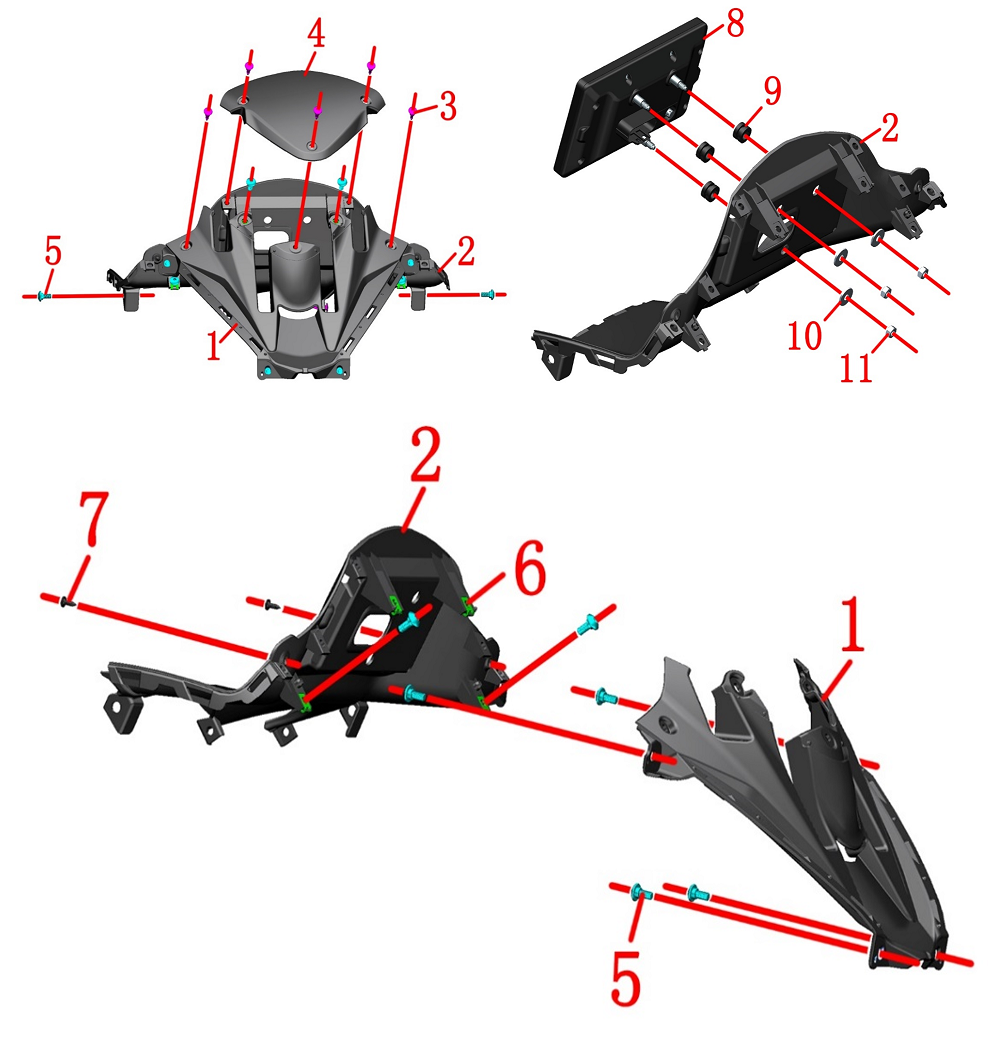 4
3
5
2
1
8
9
2
10
11
2
7
6
1
5