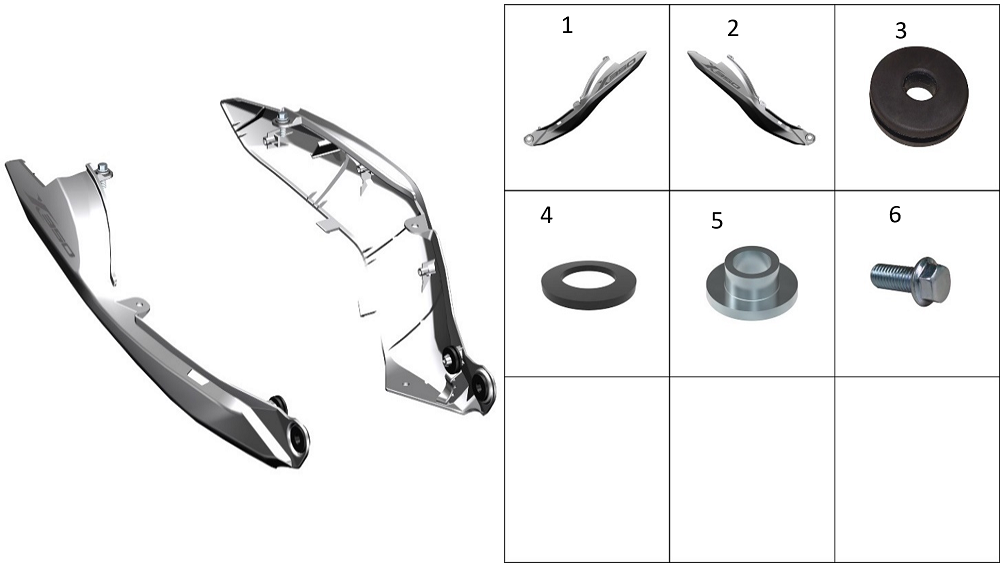 | 1 | 2 | 3 |
|---|---|---|
| 4 | 5 | 6 |
|  |  |  |