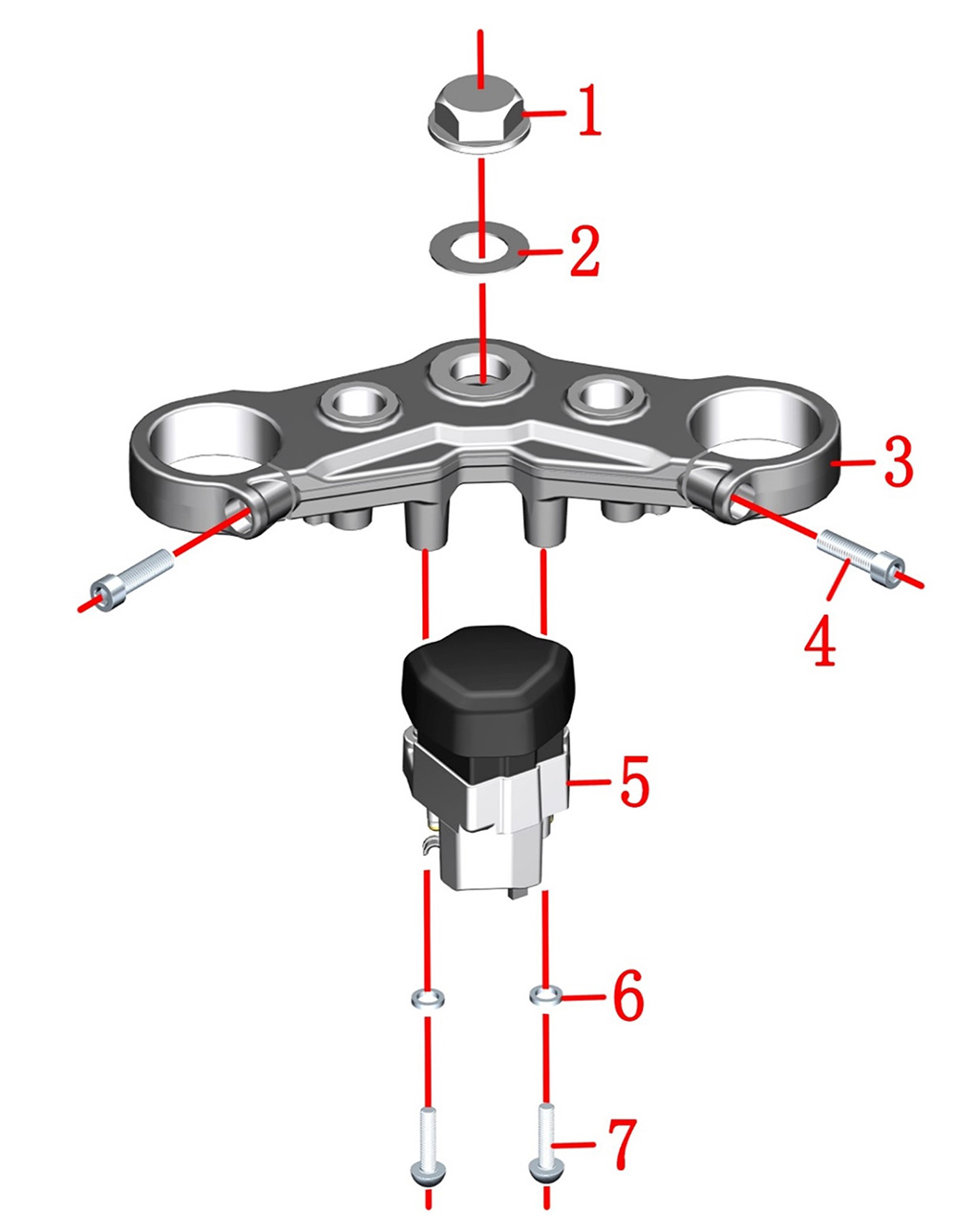 1
2
3
4
5
6
7