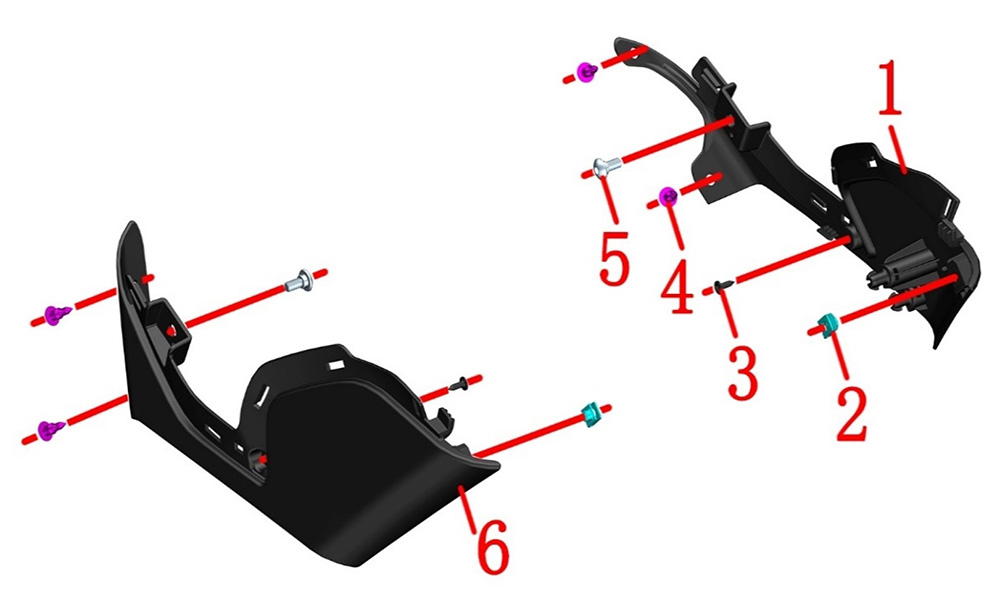 1
5
4
3
2
6