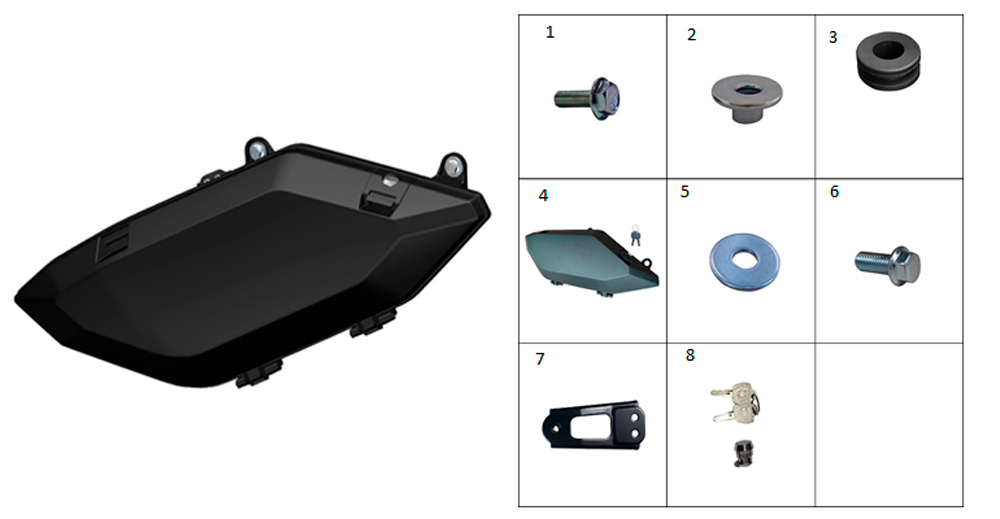 | 1 | 2 | 3 |
|---|---|---|
| 4 | 5 | 6 |
| 7 | 8 | |