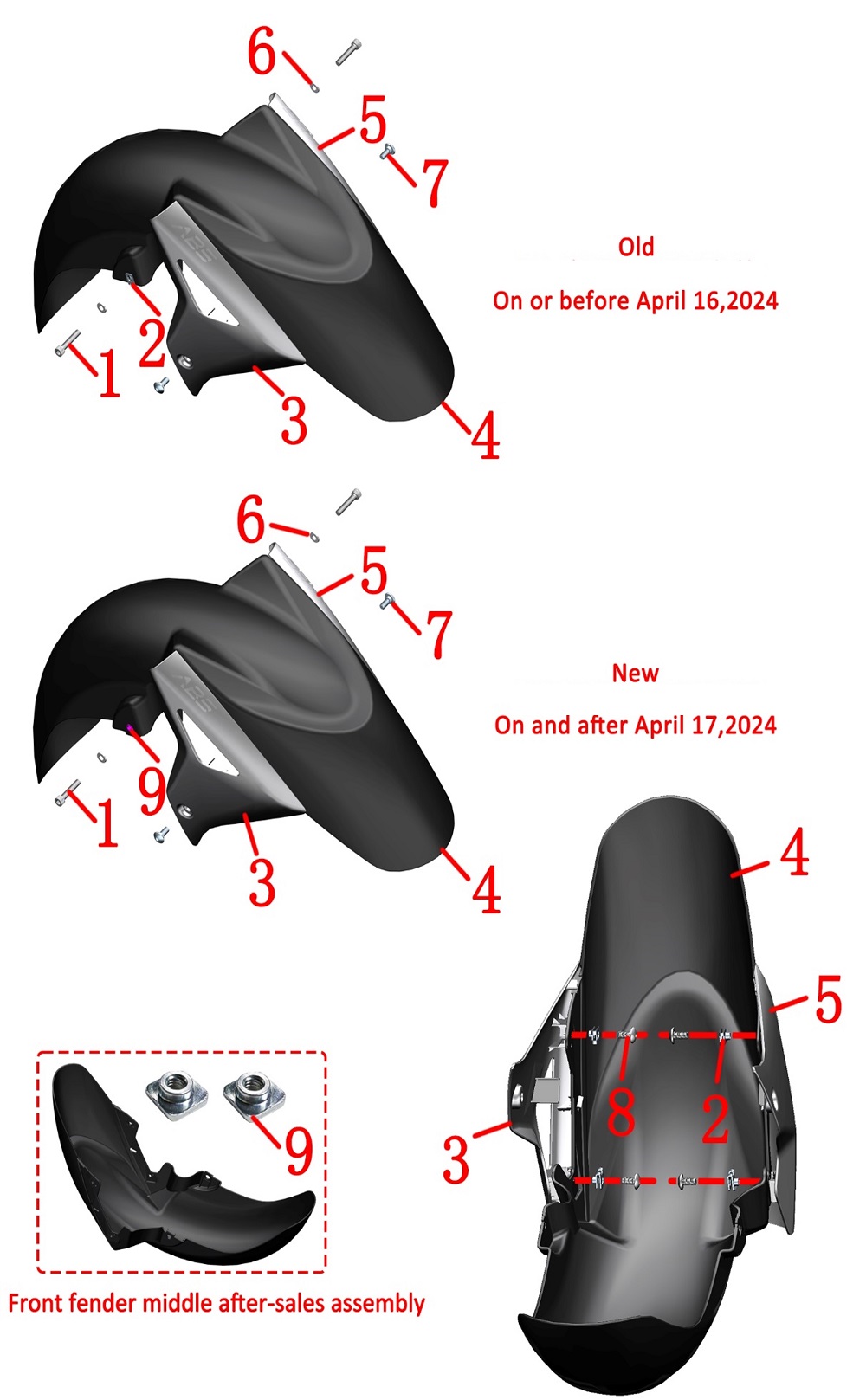 6

5

7

ABS

2

1

3

4

Old

On or before April 16,2024

6

5

7

ABS

9

1

3

4

New

On and after April 17,2024

4

5

8

2

3

9

Front fender middle after-sales assembly