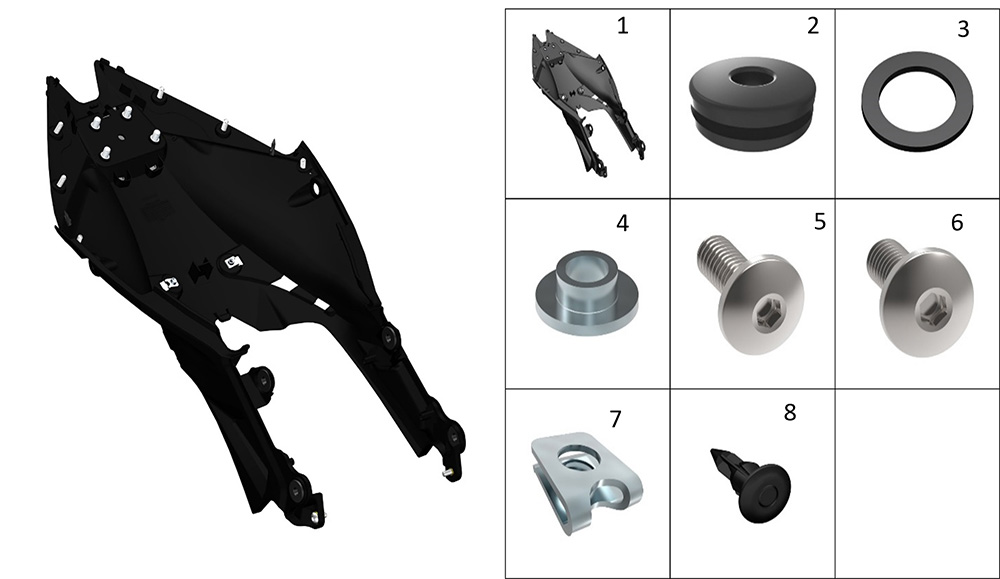 | 1 | 2 | 3 |
|---|---|---|
| 4 | 5 | 6 |
| 7 | 8 | |