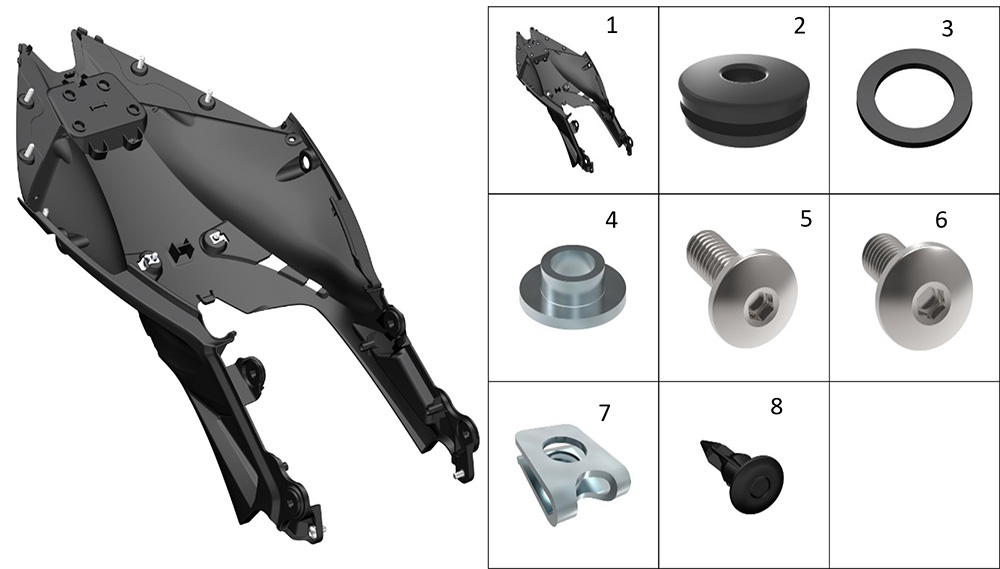 | 1 | 2 | 3 |
|---|---|---|
| 4 | 5 | 6 |
| 7 | 8 | |