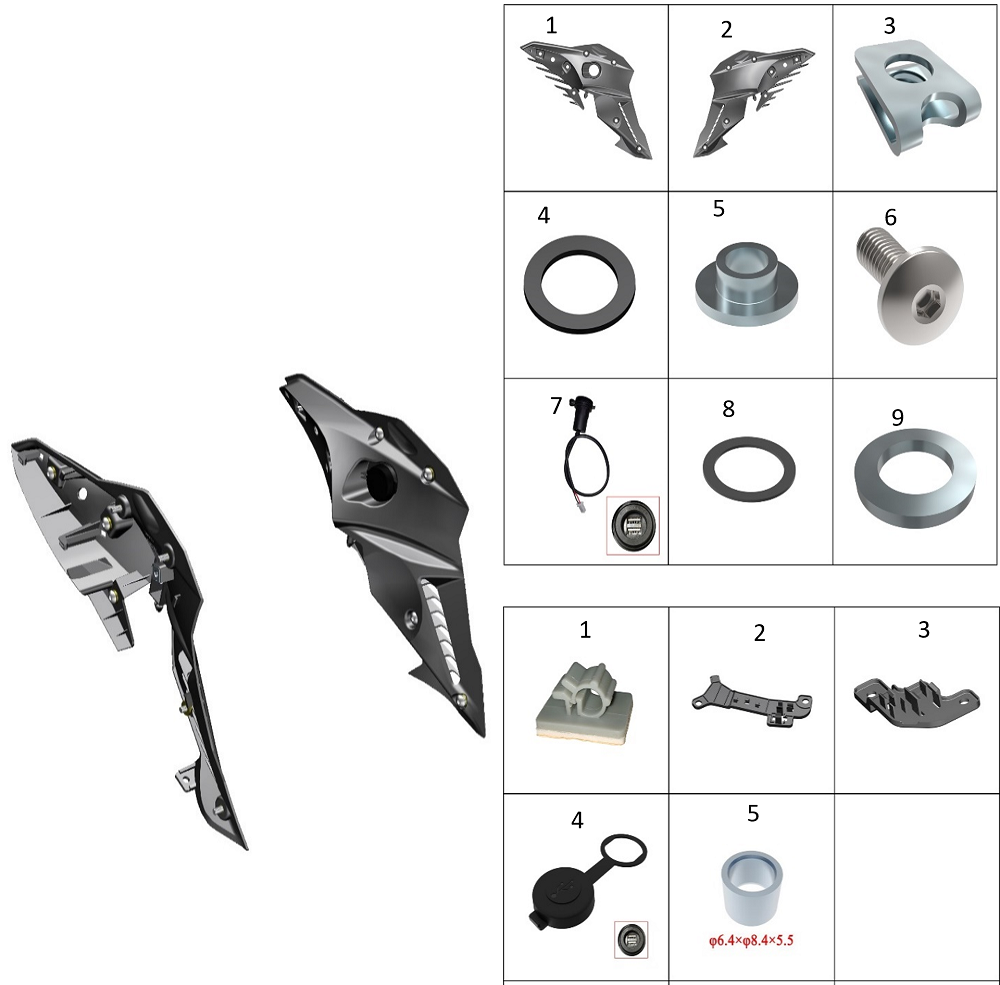 | 1 | 2 | 3 |
|---|---|---|
| 4 | 5 | 6 |
| 7 | 8 | 9 |

| 1 | 2 | 3 |
|---|---|---|
| 4 | 5 φ6.4×φ8.4×5.5 | |