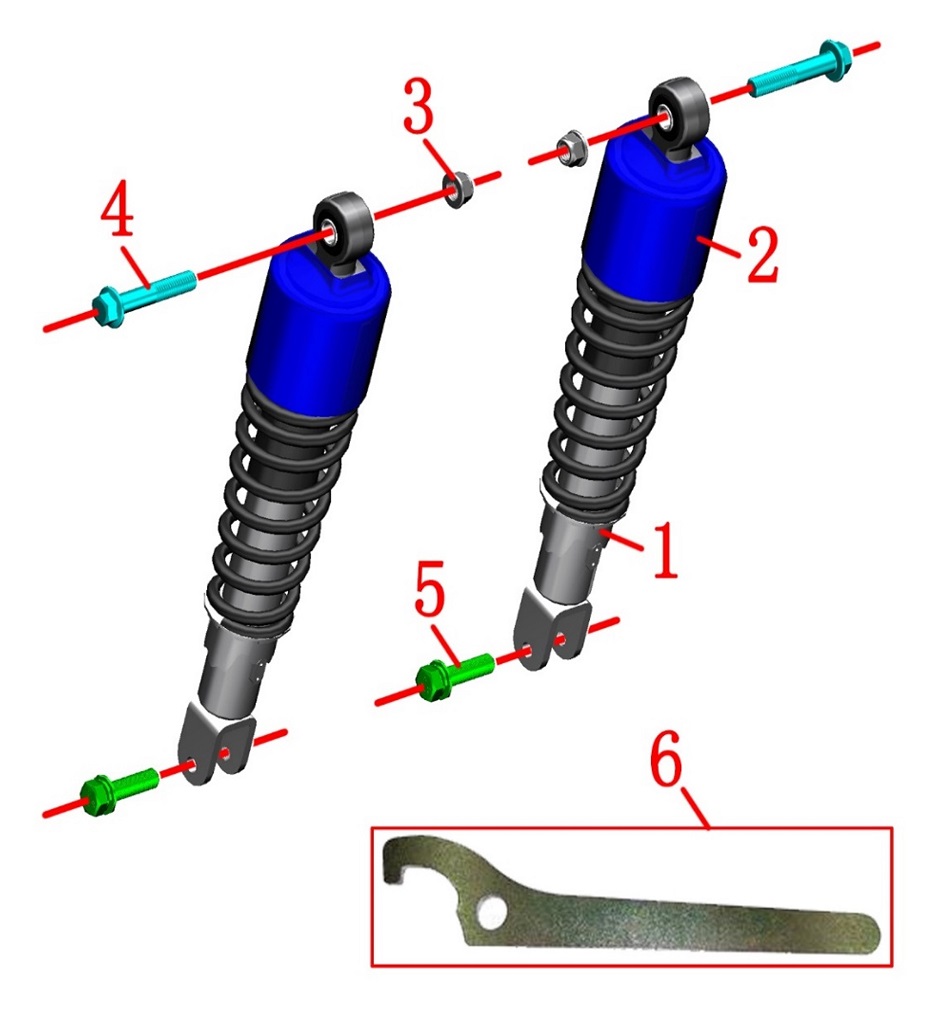 3
4
2
1
5
6