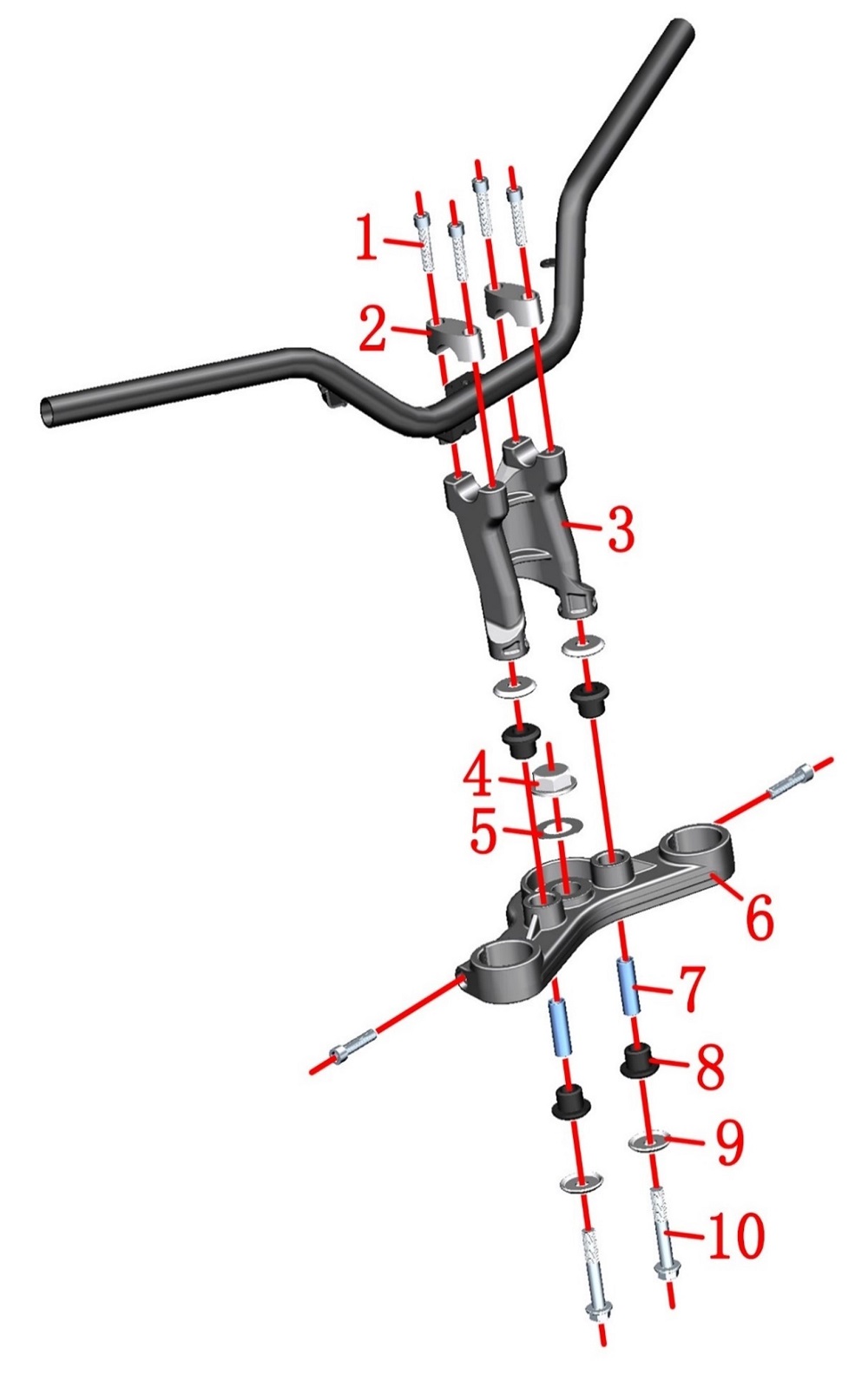 1
2
3
4
5
6
7
8
9
10