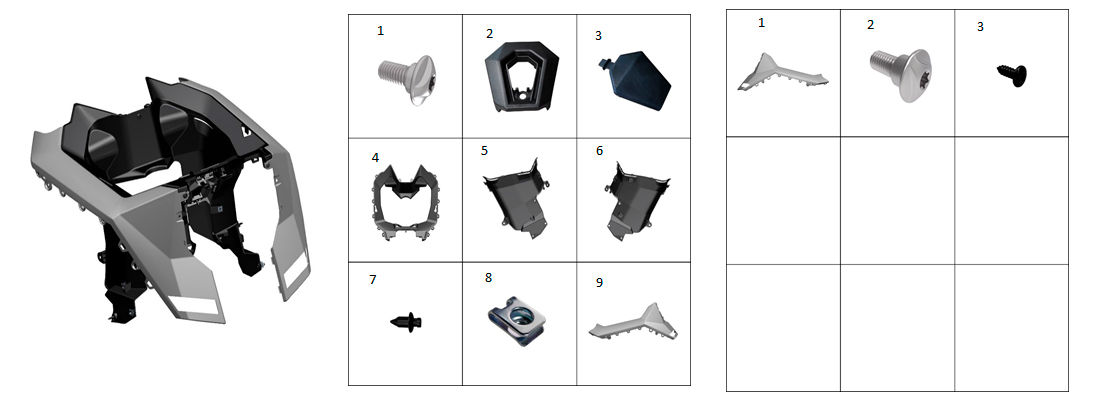 | 1 | 2 | 3 |
|---|---|---|
| 4 | 5 | 6 |
| 7 | 8 | 9 |

| 1 | 2 | 3 |
|---|---|---|
| | | |
| | | |