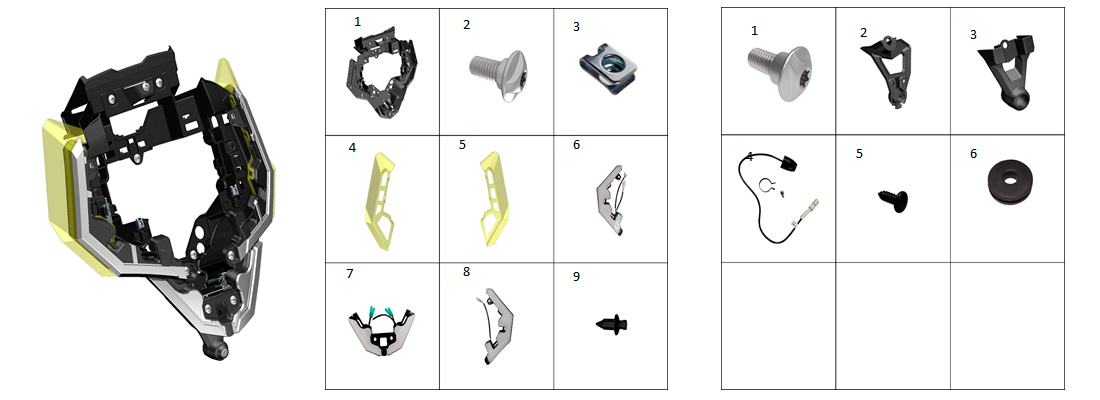 | 1 | 2 | 3 |
|---|---|---|
| 4 | 5 | 6 |
| 7 | 8 | 9 |

| 1 | 2 | 3 |
|---|---|---|
| 4 | 5 | 6 |
| | | |