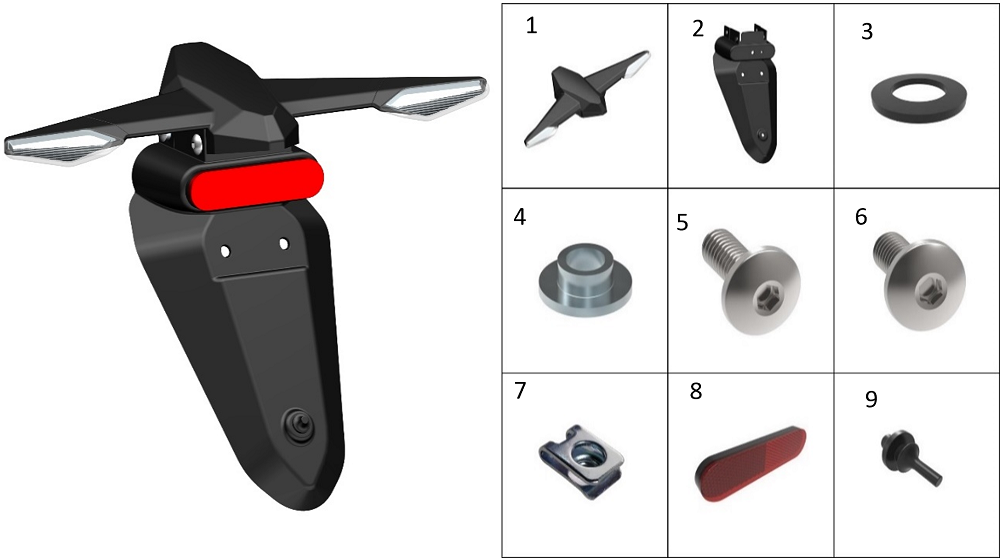 | 1 | 2 | 3 |
|---|---|---|
| 4 | 5 | 6 |
| 7 | 8 | 9 |