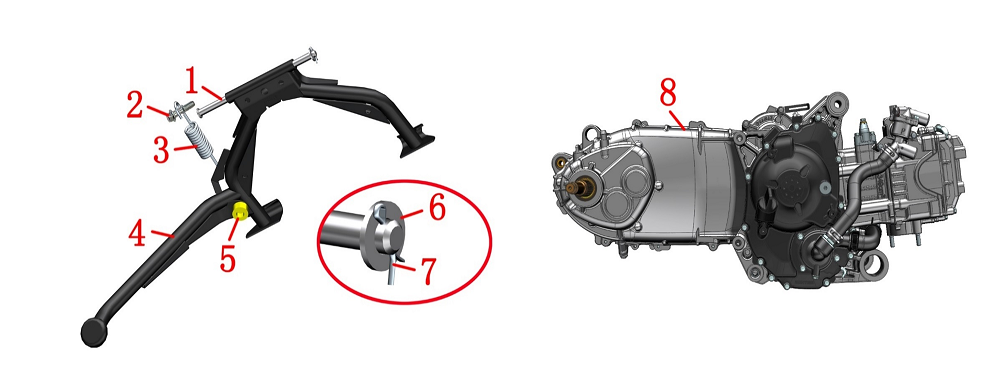 1
2
3
4
5
6
7
8