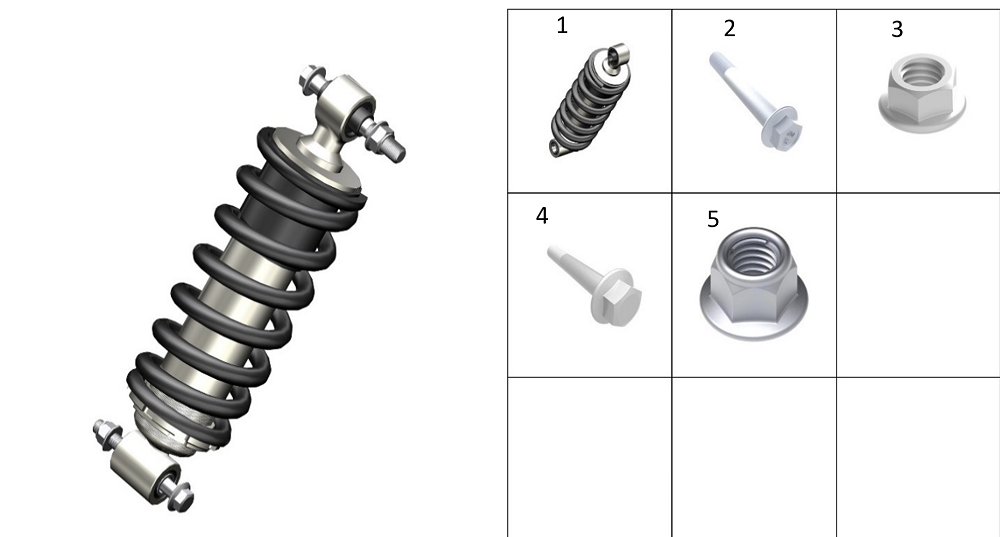 | 1 | 2 | 3 |
|---|---|---|
| 4 | 5 | |
| | | |