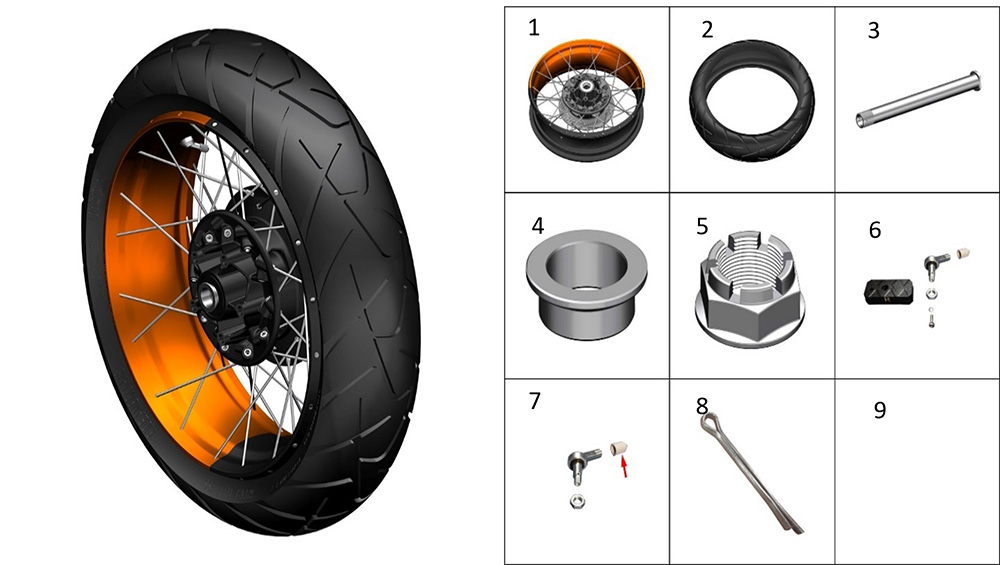 | 1 | 2 | 3 |
|---|---|---|
| 4 | 5 | 6 |
| 7 | 8 | 9 |