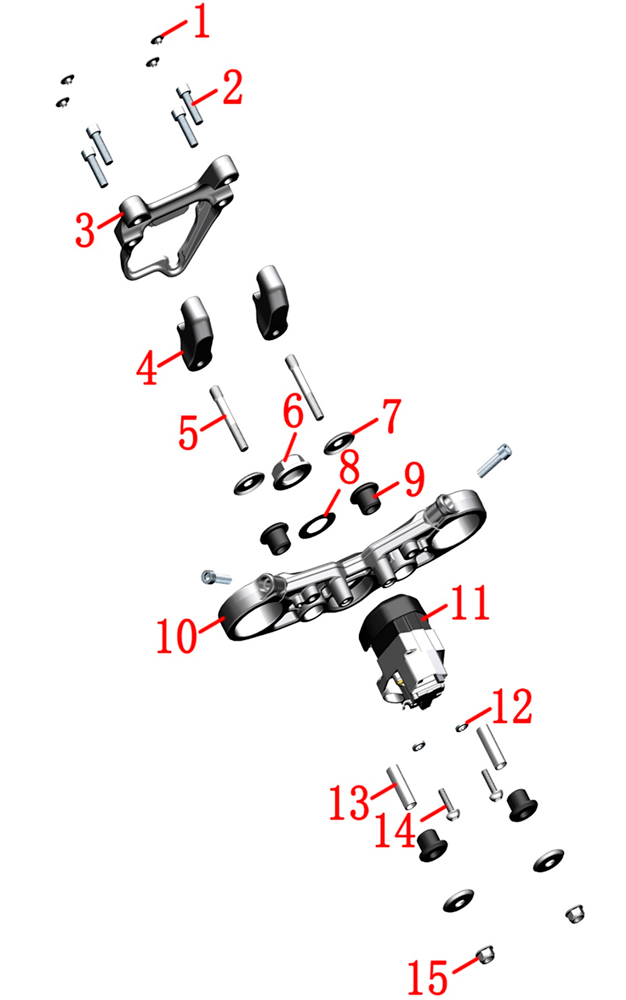 1
2
3
4
5
6
7
8
9
10
11
12
13
14
15