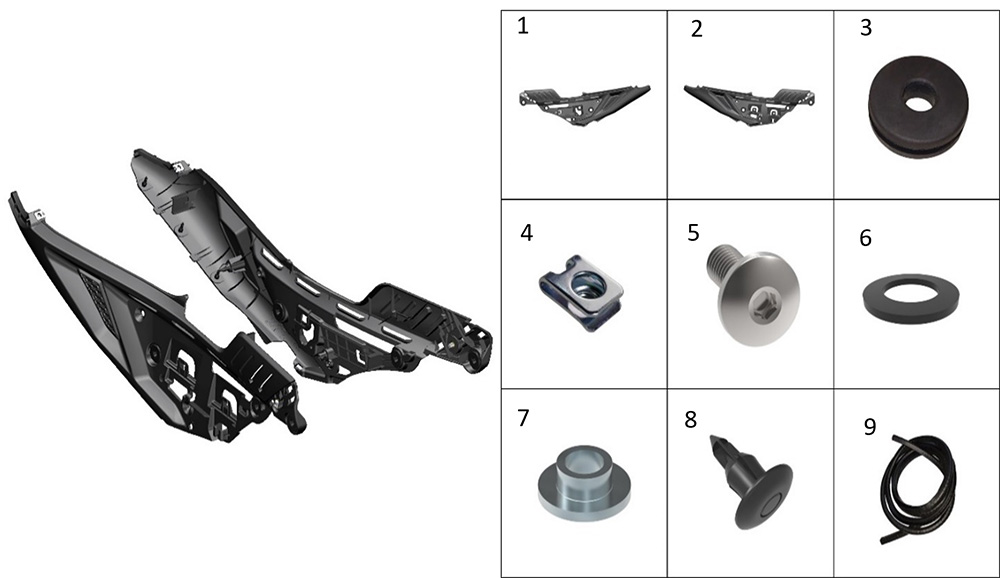 | 1 | 2 | 3 |
|---|---|---|
| 4 | 5 | 6 |
| 7 | 8 | 9 |