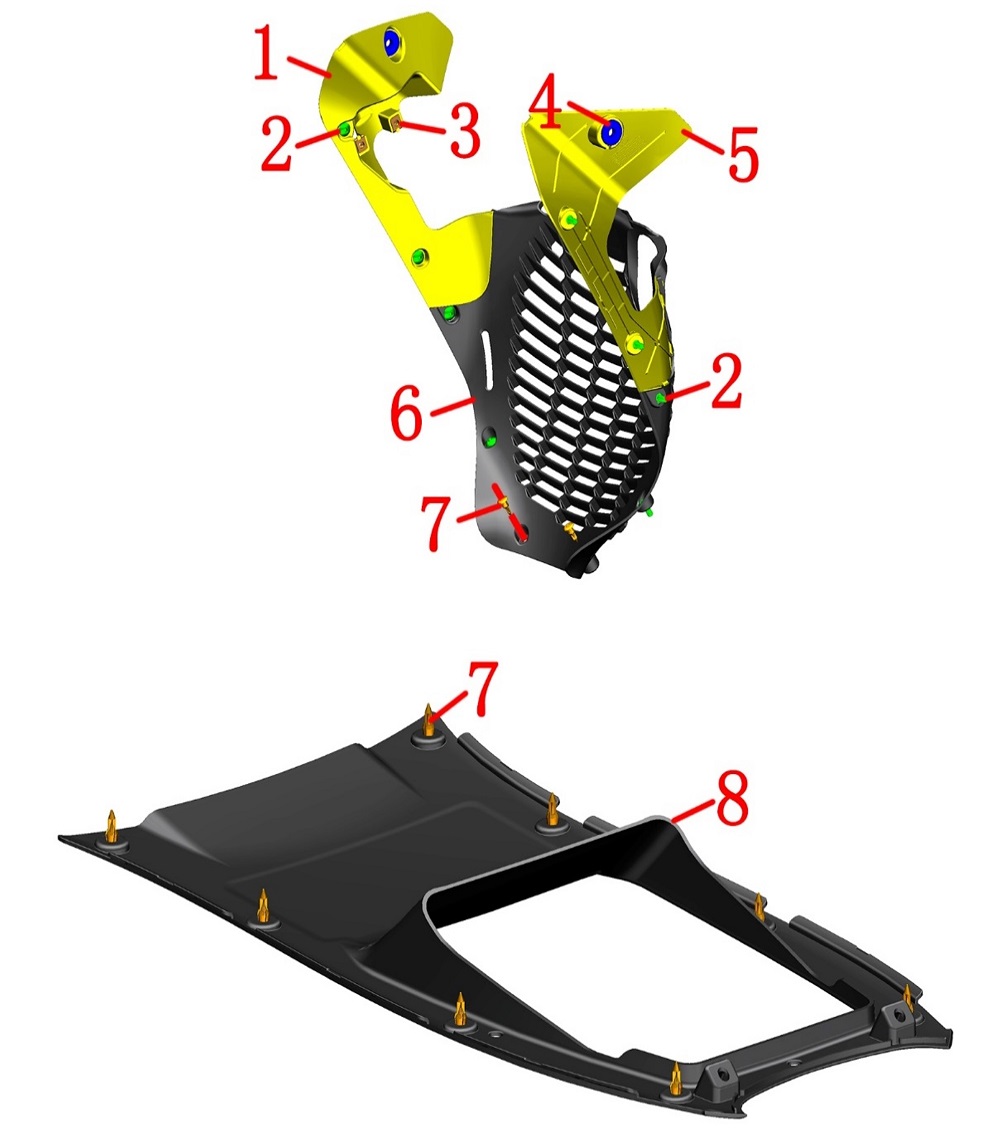 1
2
3
4
5
6
2
7
7
8