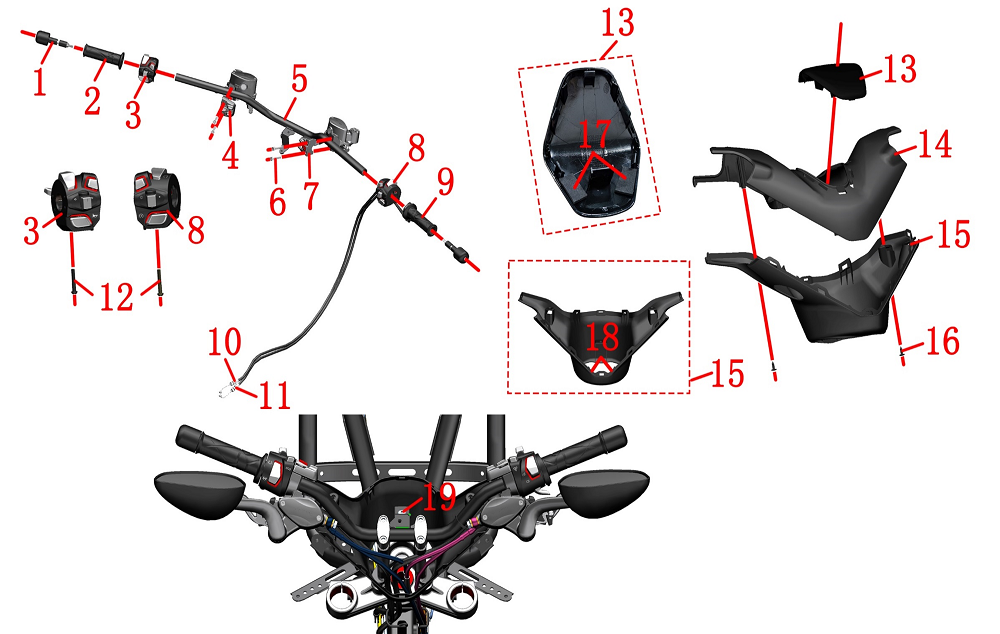 1
2
3
4
5
6
7
8
9
3
8
12
10
11
13
17
18
15
13
14
15
16
19