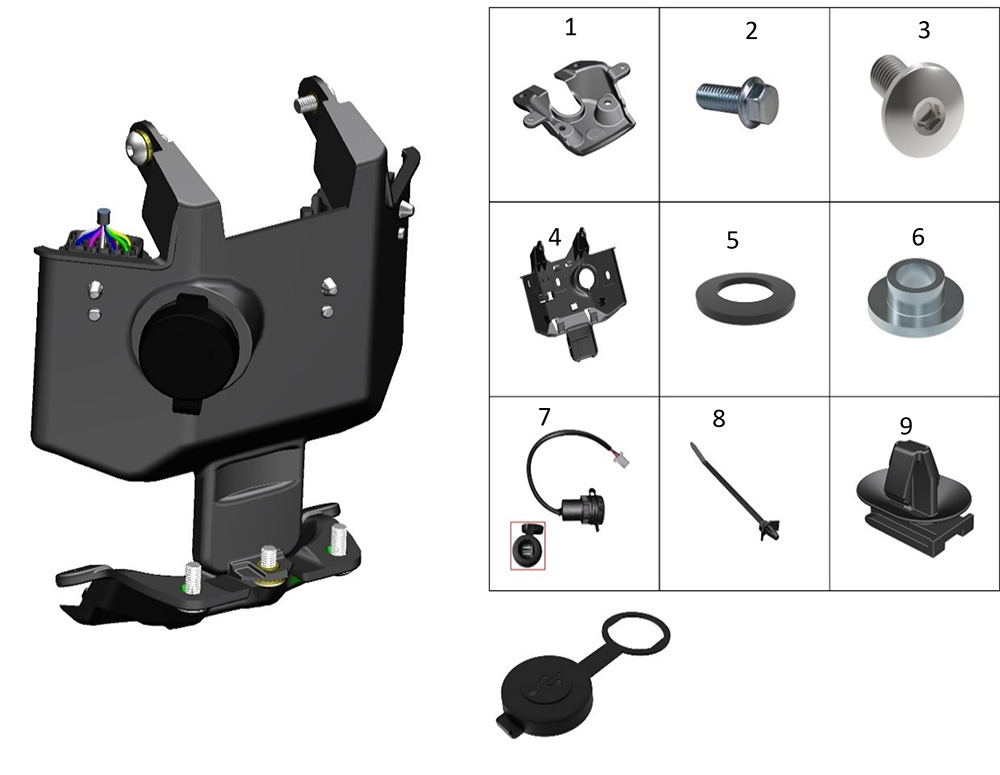 | 1 | 2 | 3 |
|---|---|---|
| 4 | 5 | 6 |
| 7 | 8 | 9 |