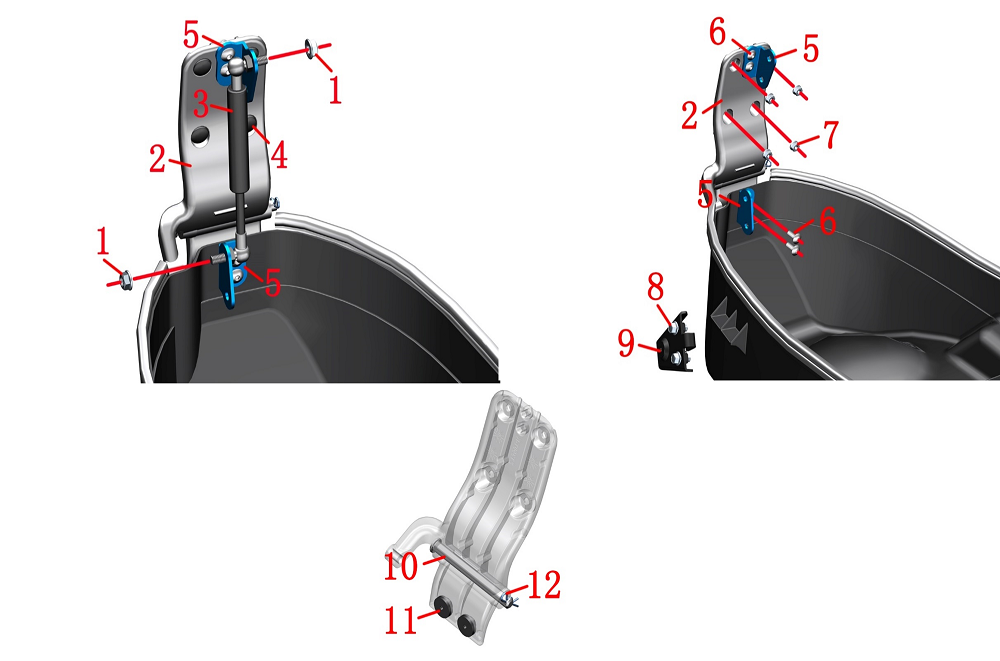 5
1
3
2
4
1
5
6
5
2
7
5
6
8
9
10
12
11