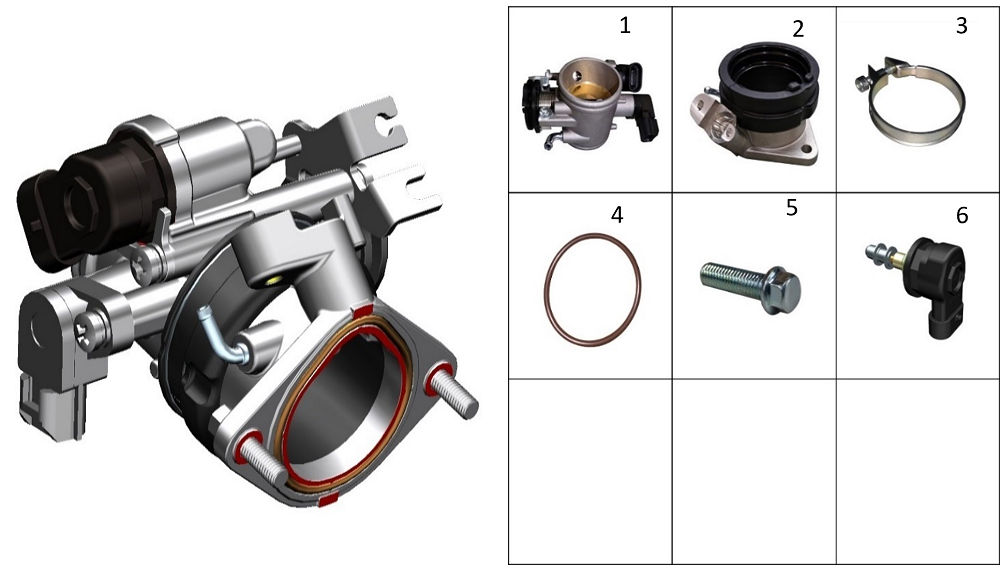 | 1 | 2 | 3 |
|---|---|---|
| 4 | 5 | 6 |
| | | |