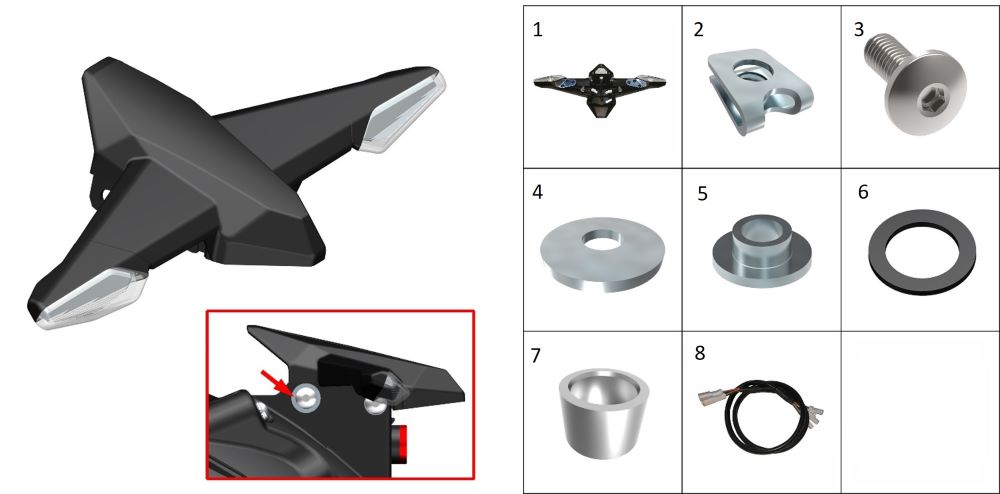 | 1 | 2 | 3 |
|---|---|---|
| 4 | 5 | 6 |
| 7 | 8 | |