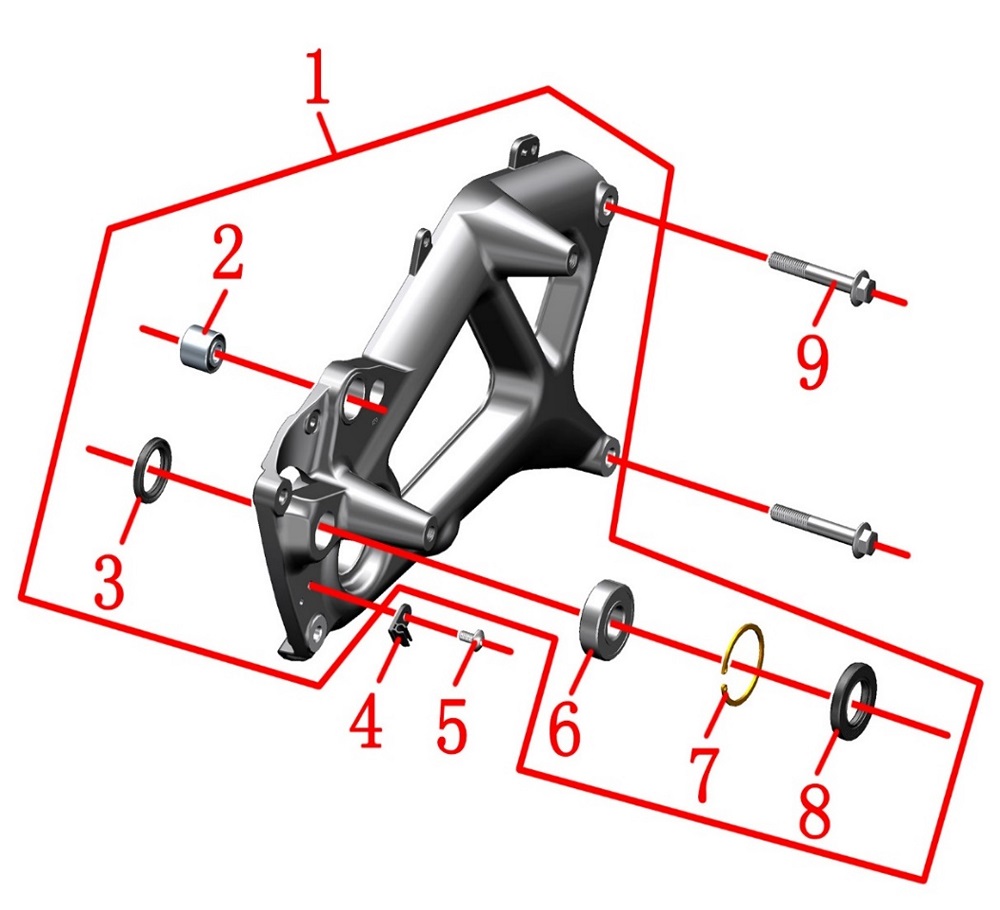 1
2
9
3
4
5
6
7
8