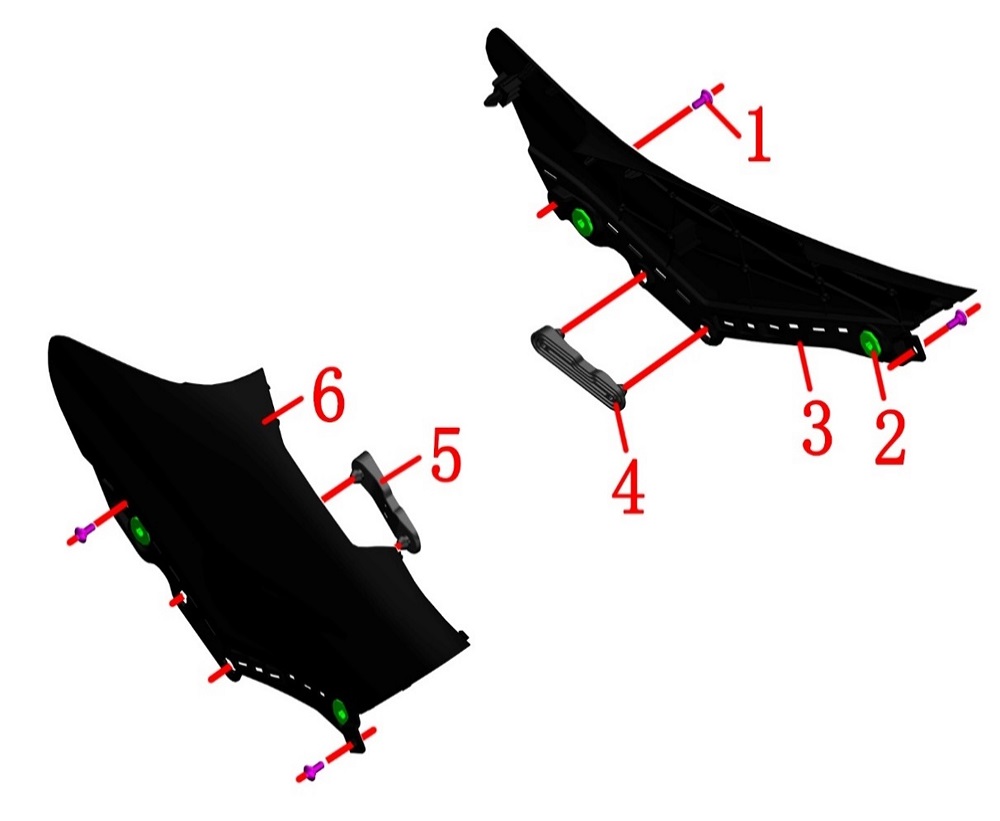 1
6
5
4
3
2