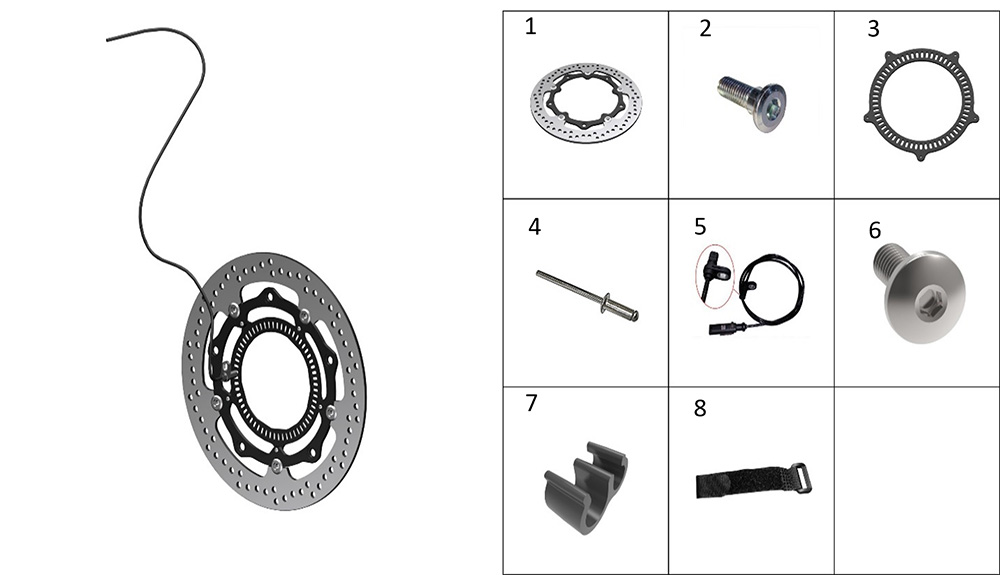 | 1 | 2 | 3 |
|---|---|---|
| 4 | 5 | 6 |
| 7 | 8 | |