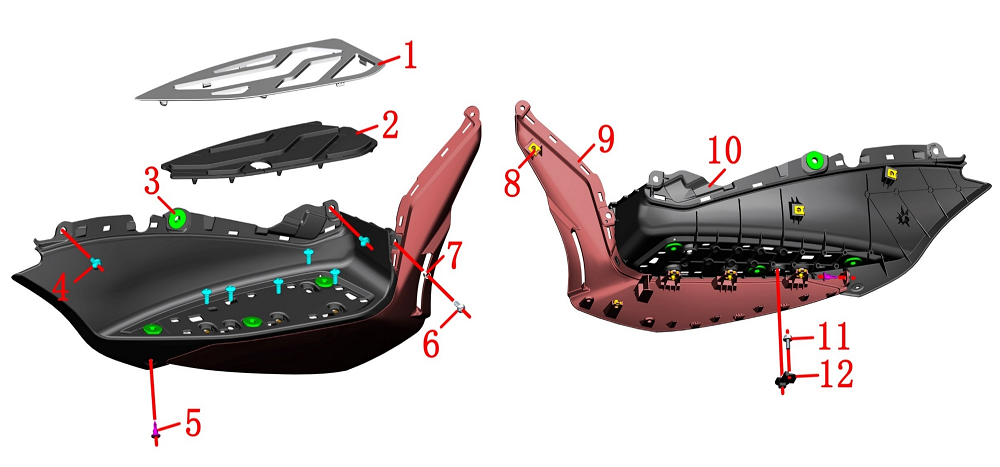 1
2
3
4
5
6
7
8
9
10
11
12