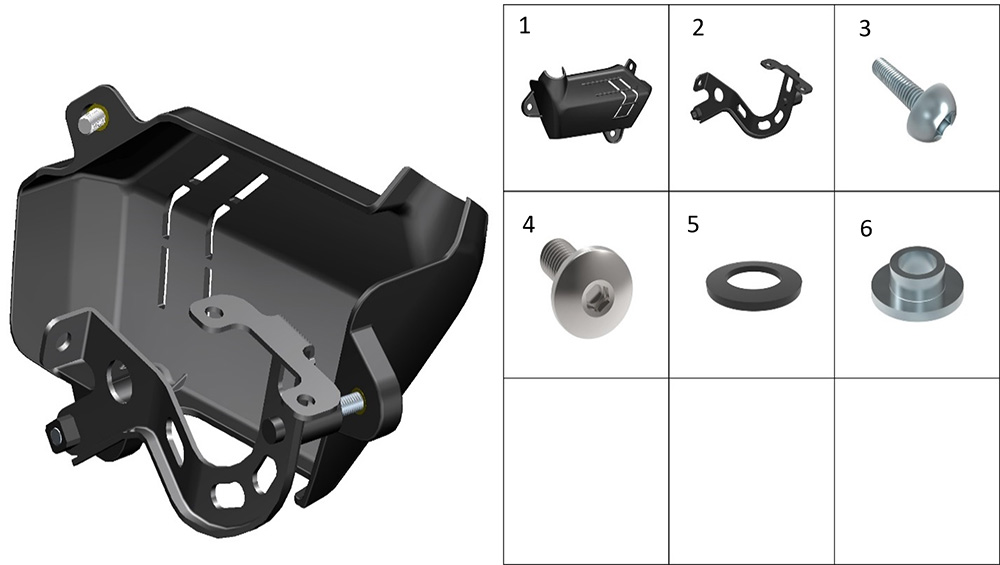 | 1 | 2 | 3 |
|---|---|---|
| 4 | 5 | 6 |
| | | |