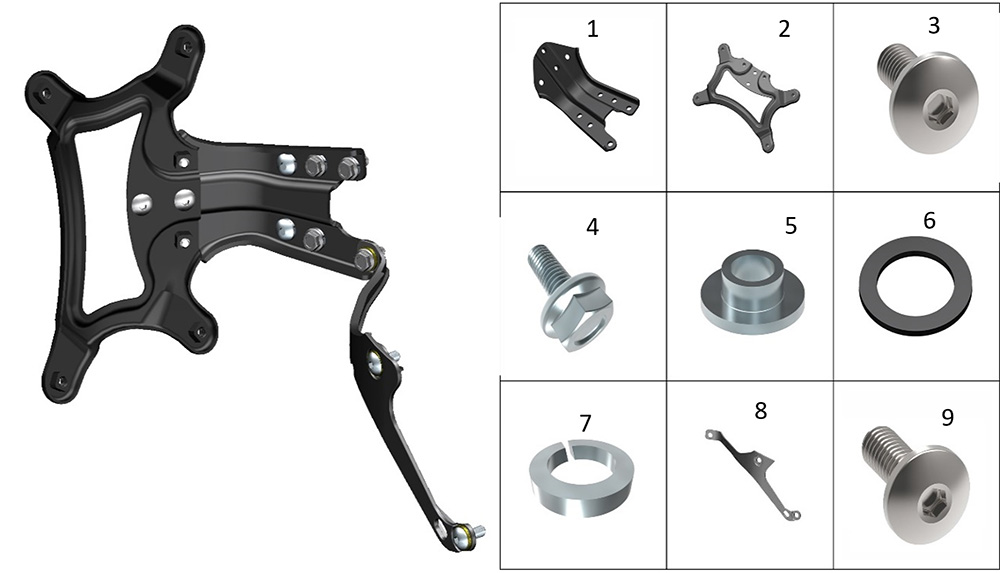 | 1 | 2 | 3 |
|---|---|---|
| 4 | 5 | 6 |
| 7 | 8 | 9 |