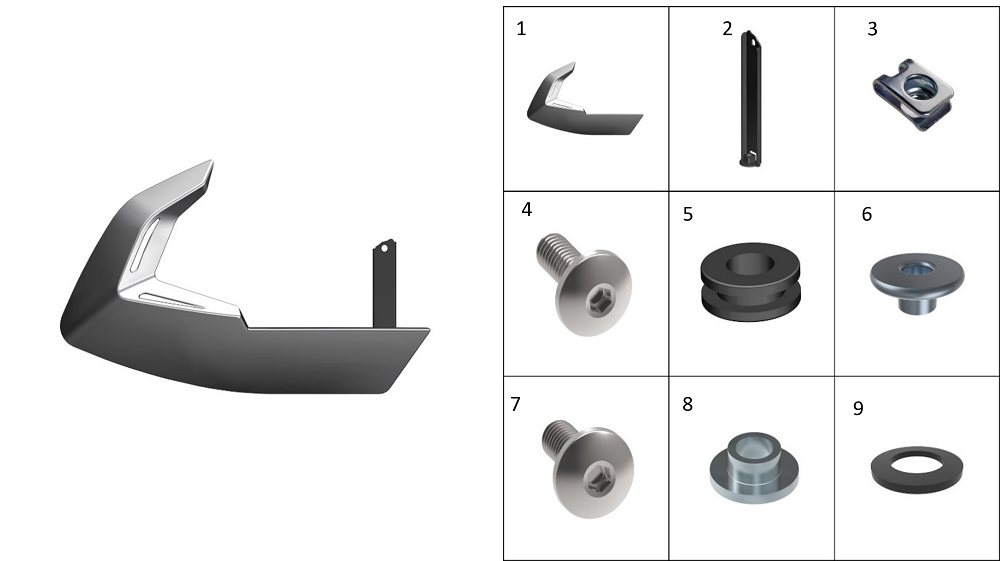 | 1 | 2 | 3 |
|---|---|---|
| 4 | 5 | 6 |
| 7 | 8 | 9 |