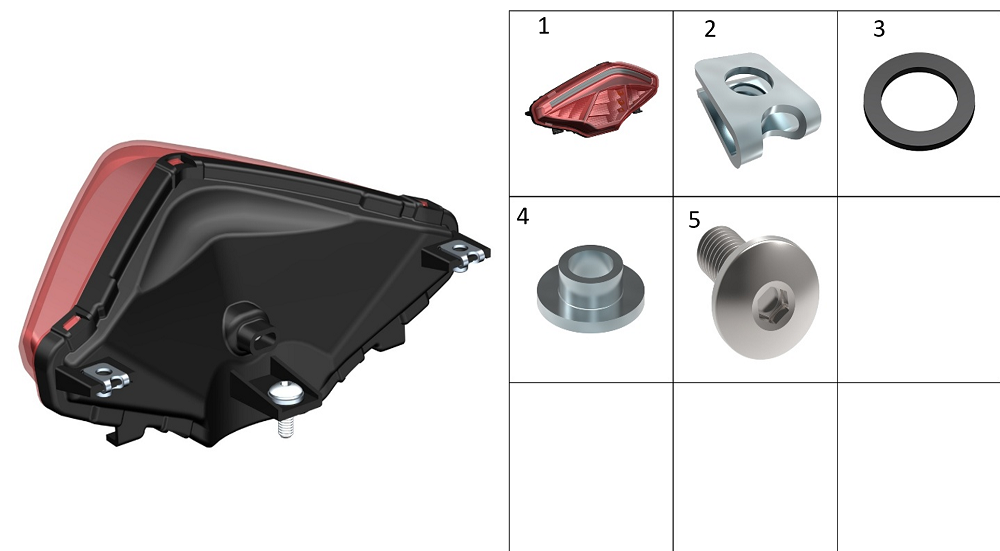 | 1 | 2 | 3 |
|---|---|---|
| 4 | 5 | |
| | | |