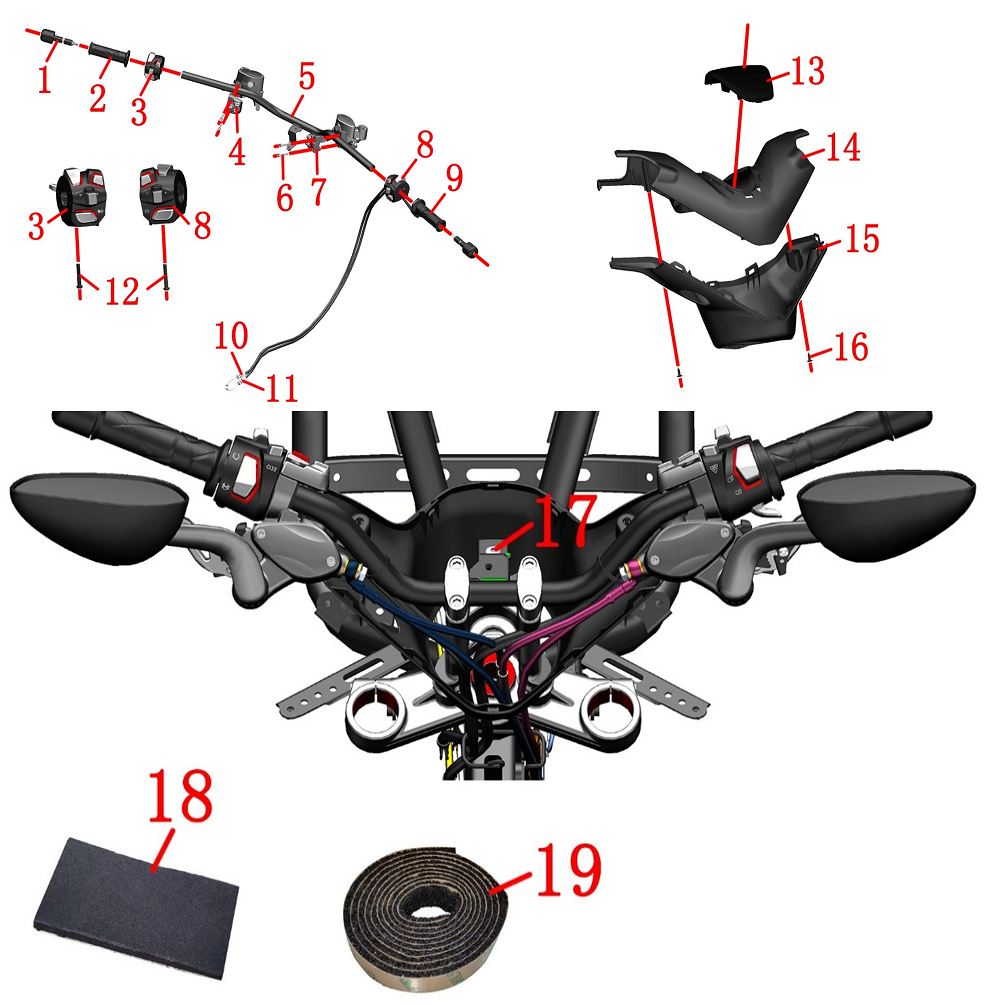 1
2
3
4
5
6
7
8
9
3
8
12
10
11
13
14
15
16
17
18
19