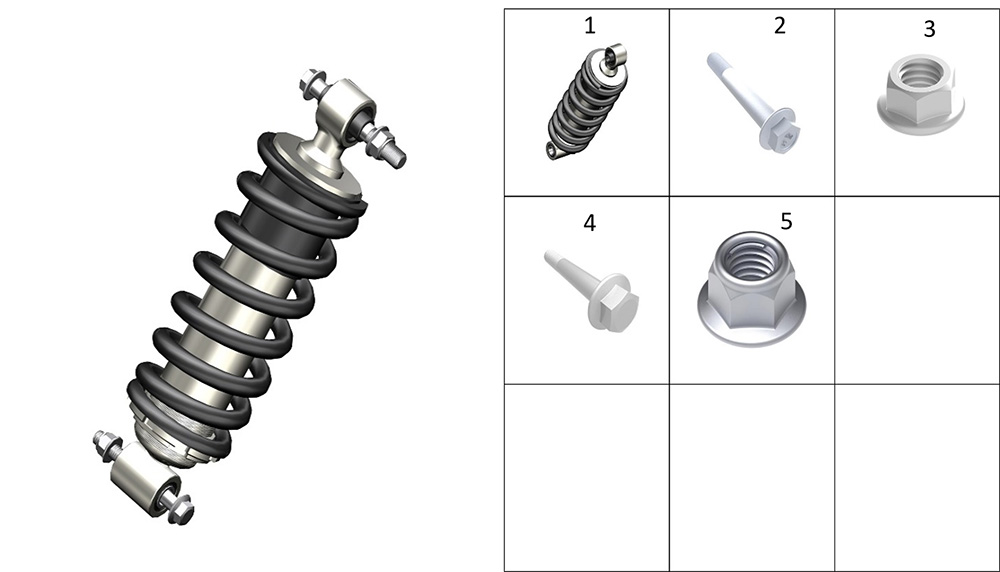 | 1 | 2 | 3 |
|---|---|---|
| 4 | 5 |  |
|  |  |  |